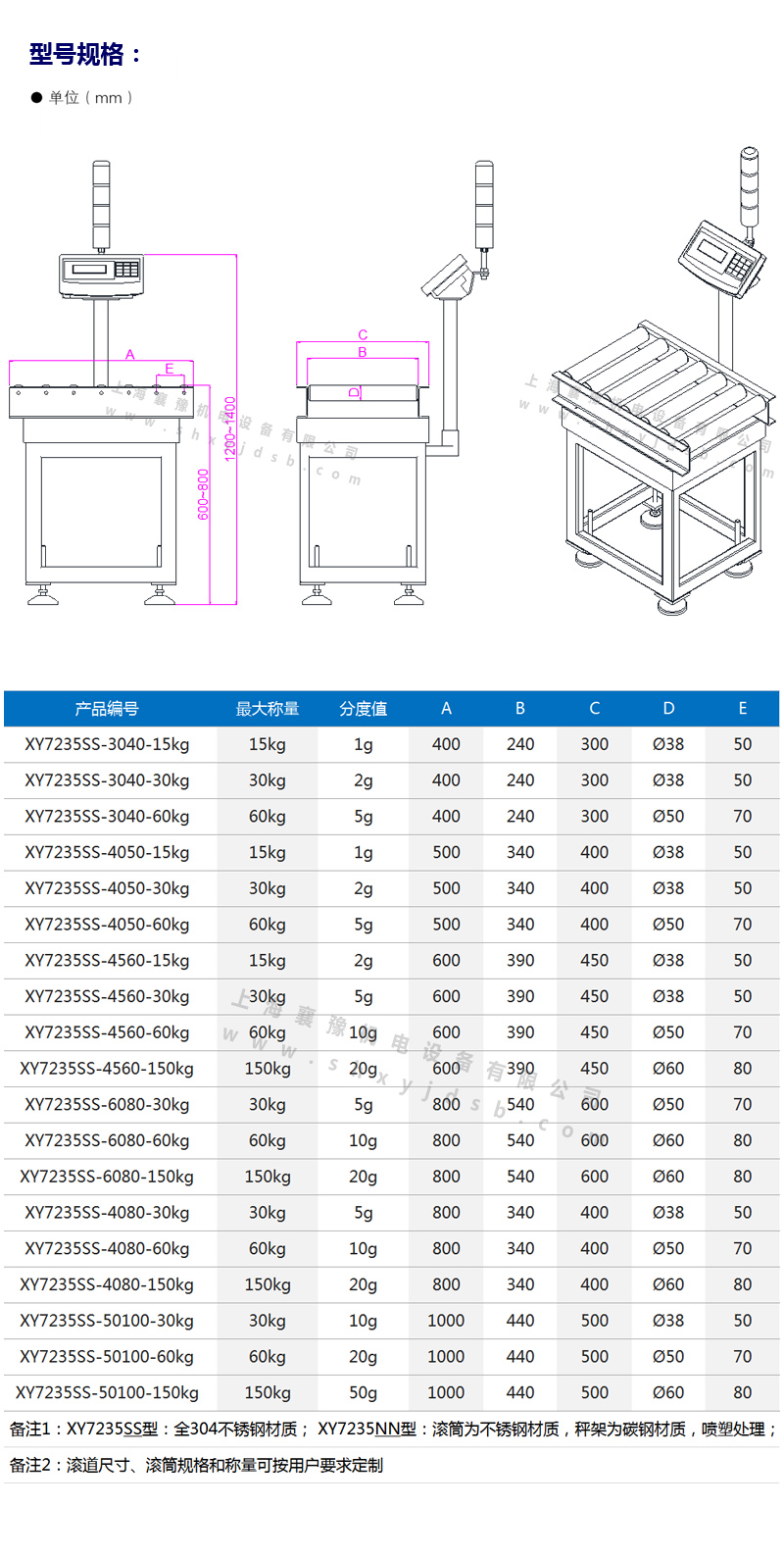 型号规格：

● 单位（mm）

A
E
1200~1400
600~800
C
B
D

上海襄豫机电设备有限公司
www.shxyjdsb.com

| 产品编号 | 最大称量 | 分度值 | A | B | C | D | E |
|---|---|---|---|---|---|---|---|
| XY7235SS-3040-15kg | 15kg | 1g | 400 | 240 | 300 | Ø38 | 50 |
| XY7235SS-3040-30kg | 30kg | 2g | 400 | 240 | 300 | Ø38 | 50 |
| XY7235SS-3040-60kg | 60kg | 5g | 400 | 240 | 300 | Ø50 | 70 |
| XY7235SS-4050-15kg | 15kg | 1g | 500 | 340 | 400 | Ø38 | 50 |
| XY7235SS-4050-30kg | 30kg | 2g | 500 | 340 | 400 | Ø38 | 50 |
| XY7235SS-4050-60kg | 60kg | 5g | 500 | 340 | 400 | Ø50 | 70 |
| XY7235SS-4560-15kg | 15kg | 2g | 600 | 390 | 450 | Ø38 | 50 |
| XY7235SS-4560-30kg | 30kg | 5g | 600 | 390 | 450 | Ø38 | 50 |
| XY7235SS-4560-60kg | 60kg | 10g | 600 | 390 | 450 | Ø50 | 70 |
| XY7235SS-4560-150kg | 150kg | 20g | 600 | 390 | 450 | Ø60 | 80 |
| XY7235SS-6080-30kg | 30kg | 5g | 800 | 540 | 600 | Ø50 | 70 |
| XY7235SS-6080-60kg | 60kg | 10g | 800 | 540 | 600 | Ø60 | 80 |
| XY7235SS-6080-150kg | 150kg | 20g | 800 | 540 | 600 | Ø60 | 80 |
| XY7235SS-4080-30kg | 30kg | 5g | 800 | 340 | 400 | Ø38 | 50 |
| XY7235SS-4080-60kg | 60kg | 10g | 800 | 340 | 400 | Ø50 | 70 |
| XY7235SS-4080-150kg | 150kg | 20g | 800 | 340 | 400 | Ø60 | 80 |
| XY7235SS-50100-30kg | 30kg | 10g | 1000 | 440 | 500 | Ø38 | 50 |
| XY7235SS-50100-60kg | 60kg | 20g | 1000 | 440 | 500 | Ø50 | 70 |
| XY7235SS-50100-150kg | 150kg | 50g | 1000 | 440 | 500 | Ø60 | 80 |

备注1：XY7235SS型：全304不锈钢材质； XY7235NN型：滚筒为不锈钢材质，秤架为碳钢材质，喷塑处理；

备注2：滚道尺寸、滚筒规格和称量可按用户要求定制